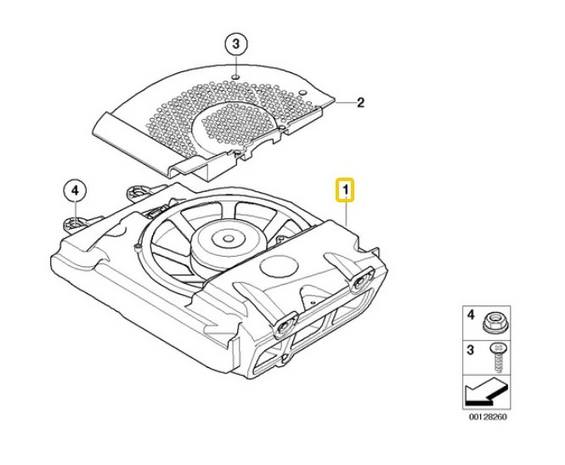 3
2
4
1
4
3
00128260